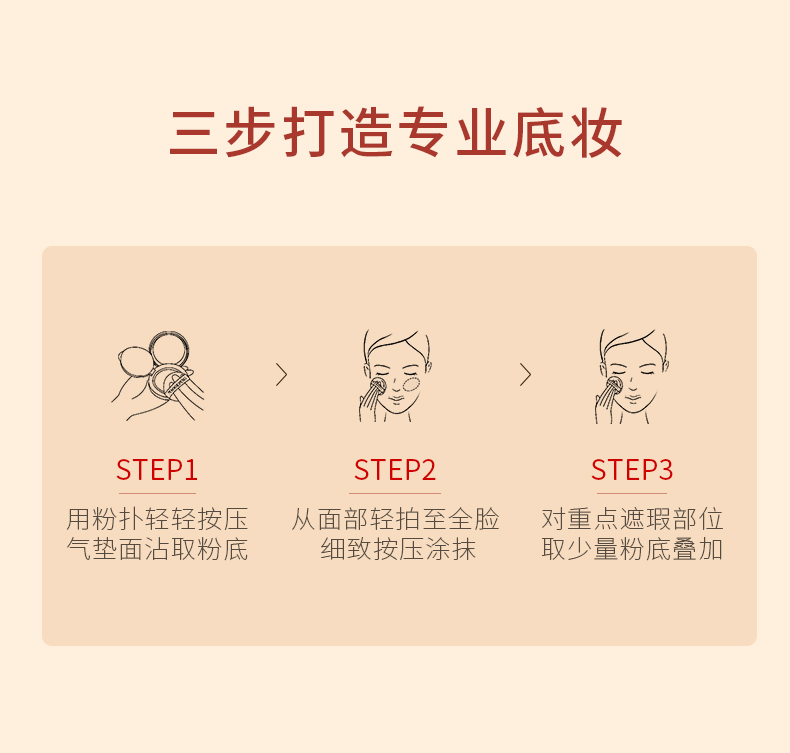 三步打造专业底妆

STEP1
用粉扑轻轻按压
气垫面沾取粉底

STEP2
从面部轻拍至全脸
细致按压涂抹

STEP3
对重点遮瑕部位
取少量粉底叠加