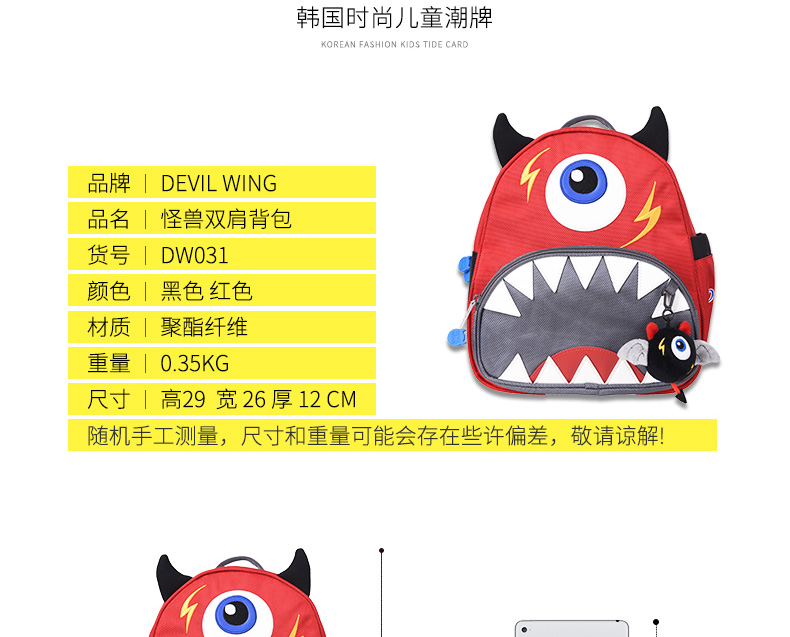 韩国时尚儿童潮牌
KOREAN FASHION KIDS TIDE CARD

品牌 | DEVIL WING
品名 | 怪兽双肩背包
货号 | DW031
颜色 | 黑色 红色
材质 | 聚酯纤维
重量 | 0.35KG
尺寸 | 高29 宽 26 厚 12 CM
随机手工测量，尺寸和重量可能会存在些许偏差，敬请谅解!