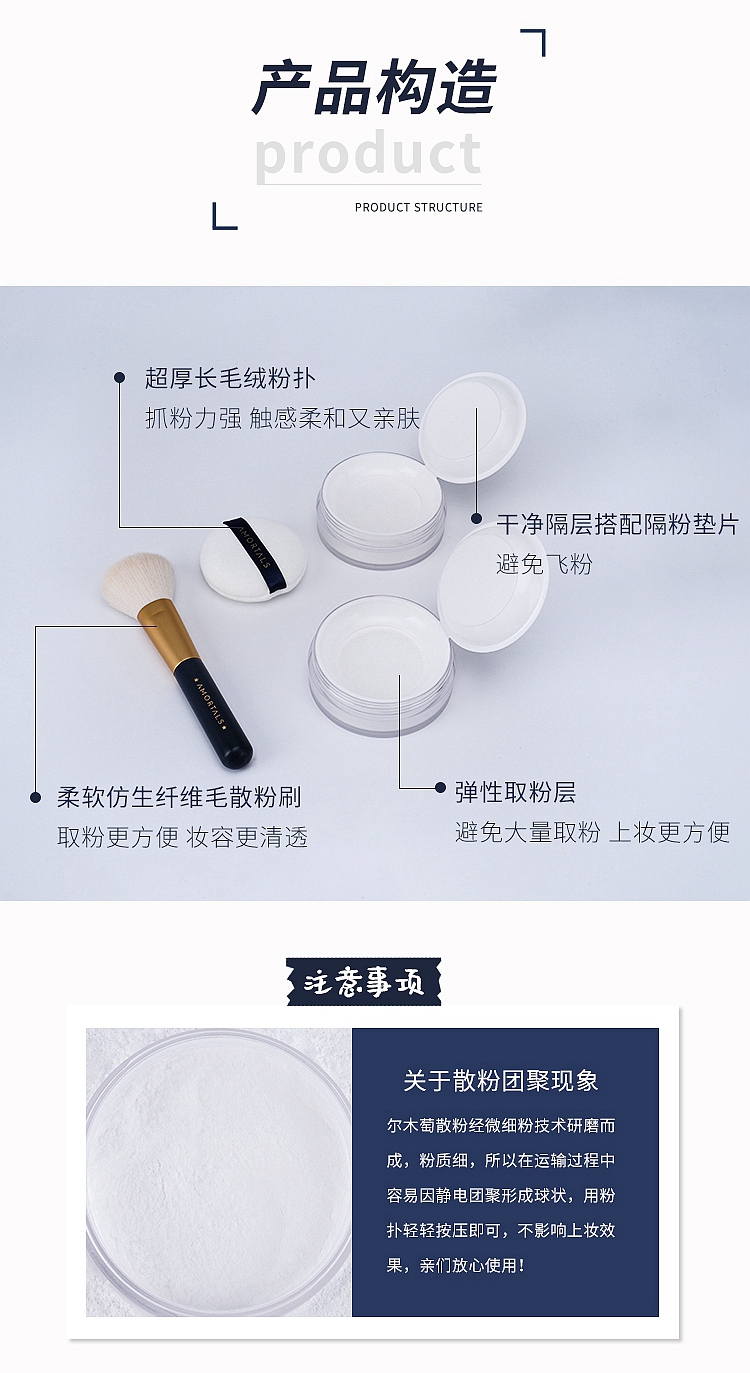 产品构造
product
PRODUCT STRUCTURE

超厚长毛绒粉扑
抓粉力强 触感柔和又亲肤

AMORTALS

干净隔层搭配隔粉垫片
避免飞粉

AMORTALS

柔软仿生纤维毛散粉刷
取粉更方便 妆容更清透

弹性取粉层
避免大量取粉 上妆更方便

注意事项

关于散粉团聚现象

尔木萄散粉经微细粉技术研磨而成，粉质细，所以在运输过程中容易因静电团聚形成球状，用粉扑轻轻按压即可，不影响上妆效果，亲们放心使用！