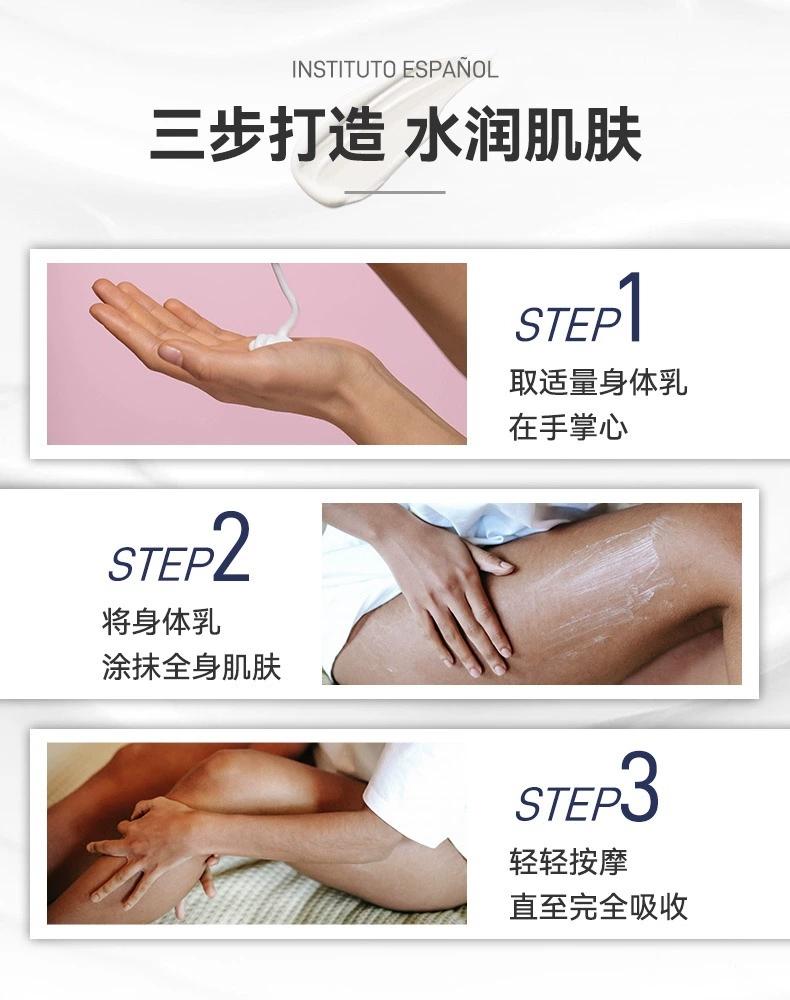 INSTITUTO ESPAÑOL

三步打造 水润肌肤

STEP1
取适量身体乳
在手掌心

STEP2
将身体乳
涂抹全身肌肤

STEP3
轻轻按摩
直至完全吸收