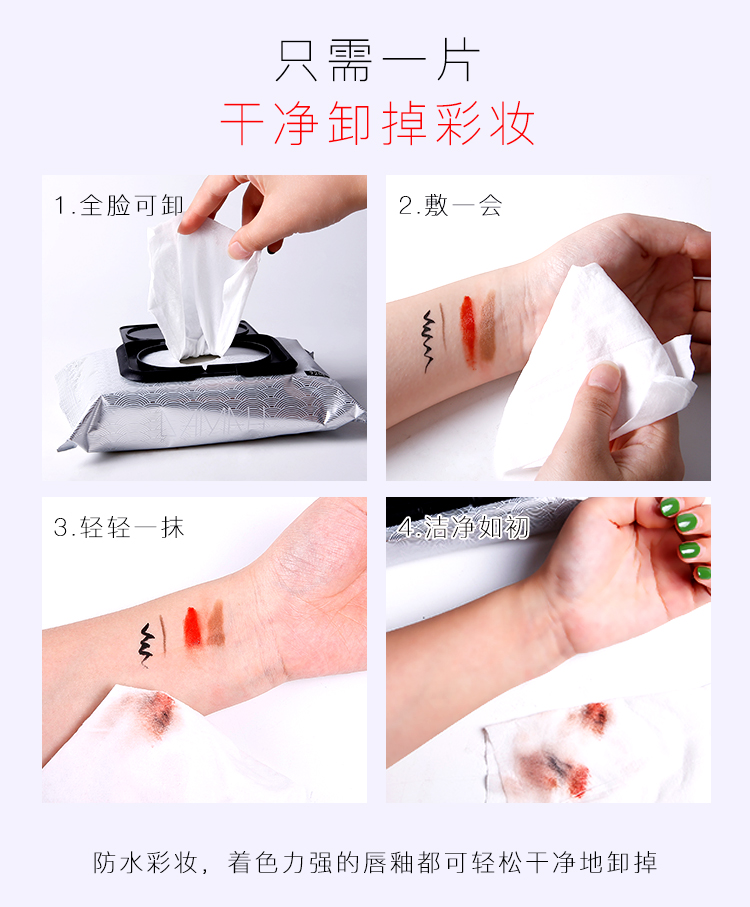 只需一片
干净卸掉彩妆

1.全脸可卸

2.敷一会

3.轻轻一抹

4.洁净如初

防水彩妆，着色力强的唇釉都可轻松干净地卸掉